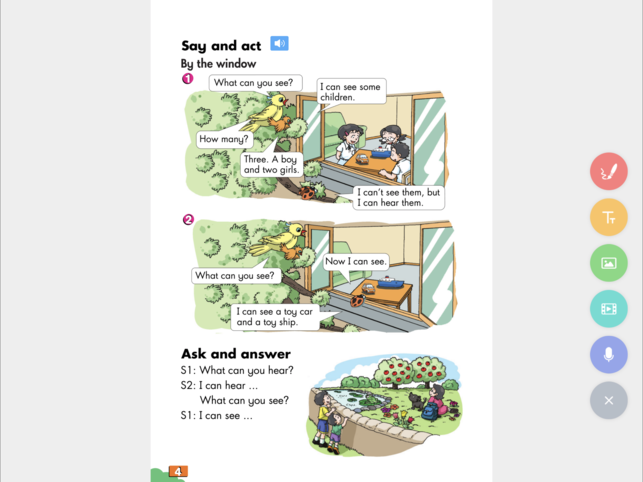 Say and act
By the window

1
What can you see?
I can see some children.
How many?
Three. A boy and two girls.
I can't see them, but I can hear them.

2
What can you see?
Now I can see.
I can see a toy car and a toy ship.

Ask and answer
S1: What can you hear?
S2: I can hear ...
What can you see?
S1: I can see ...

4